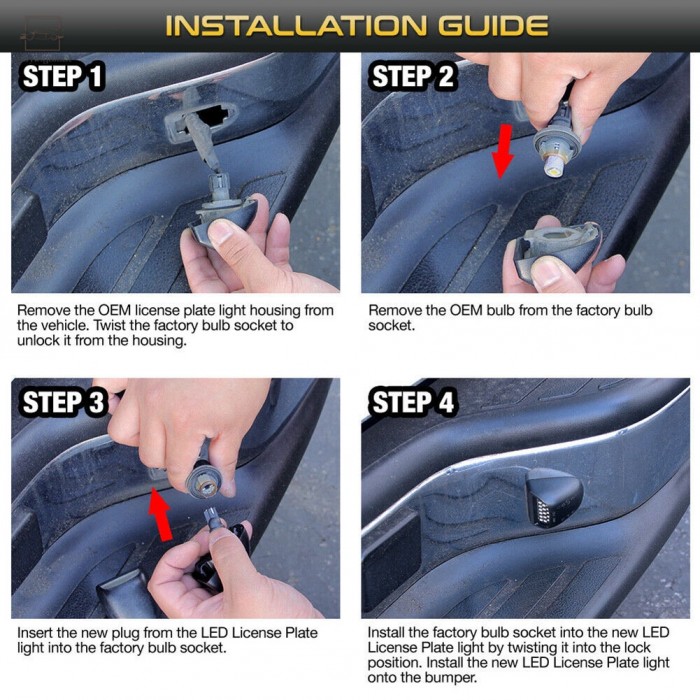 INSTALLATION GUIDE

STEP 1

Remove the OEM license plate light housing from the vehicle. Twist the factory bulb socket to unlock it from the housing.

STEP 2

Remove the OEM bulb from the factory bulb socket.

STEP 3

Insert the new plug from the LED License Plate light into the factory bulb socket.

STEP 4

Install the factory bulb socket into the new LED License Plate light by twisting it into the lock position. Install the new LED License Plate light onto the bumper.