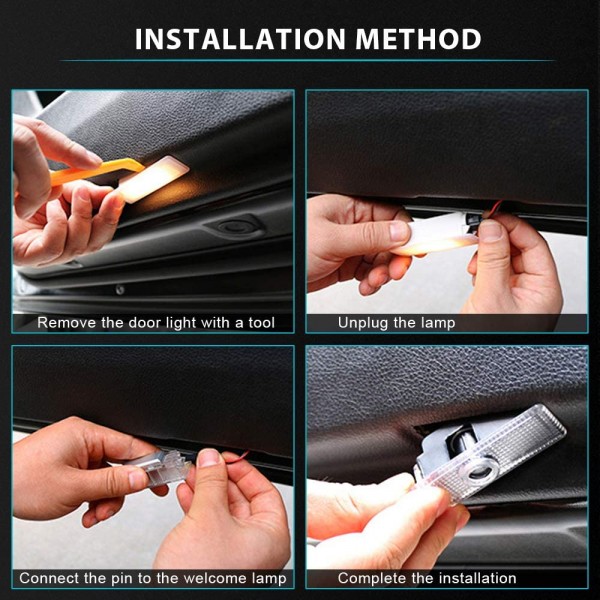 INSTALLATION METHOD

Remove the door light with a tool

Unplug the lamp

Connect the pin to the welcome lamp

Complete the installation