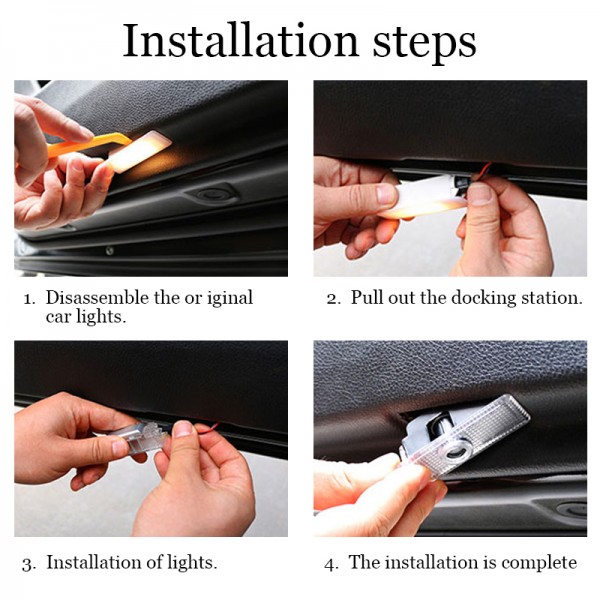 Installation steps

1. Disassemble the or iginal car lights.

2. Pull out the docking station.

3. Installation of lights.

4. The installation is complete