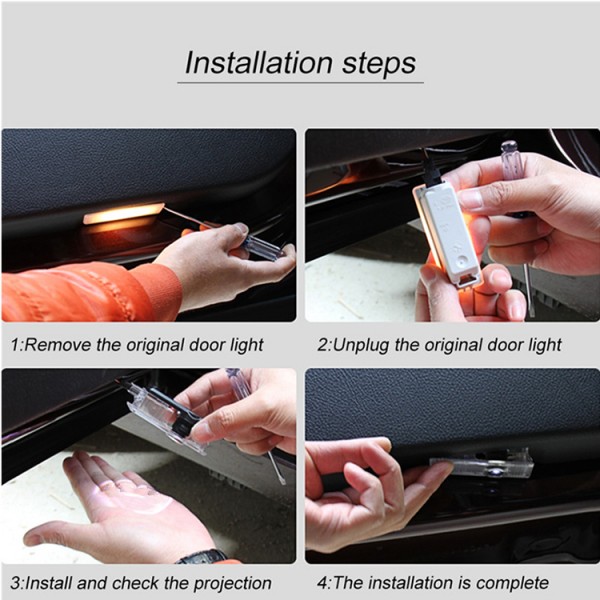 Installation steps

1:Remove the original door light

2:Unplug the original door light

3:Install and check the projection

4:The installation is complete